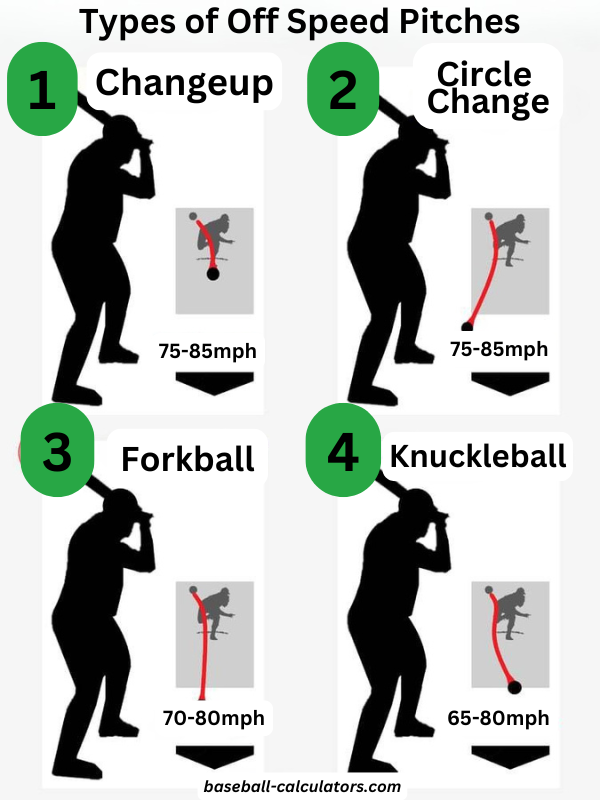 Types of Off Speed Pitches

1 Changeup

75-85mph

2 Circle Change

75-85mph

3 Forkball

70-80mph

4 Knuckleball

65-80mph

baseball-calculators.com